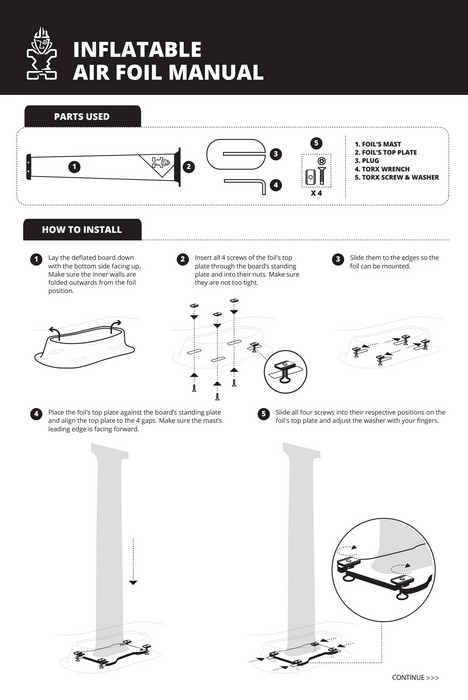 INFLATABLE
AIR FOIL MANUAL

PARTS USED

1

2

3

4

5

X 4

1. FOIL'S MAST
2. FOIL'S TOP PLATE
3. PLUG
4. TORX WRENCH
5. TORX SCREW & WASHER

HOW TO INSTALL

1 Lay the deflated board down with the bottom side facing up. Make sure the inner walls are folded outwards from the foil position.

2 Insert all 4 screws of the foil's top plate through the board's standing plate and into their nuts. Make sure they are not too tight.

3 Slide them to the edges so the foil can be mounted.

4 Place the foil's top plate against the board's standing plate and align the top plate to the 4 gaps. Make sure the mast's leading edge is facing forward.

5 Slide all four screws into their respective positions on the foil's top plate and adjust the washer with your fingers.

CONTINUE >>>